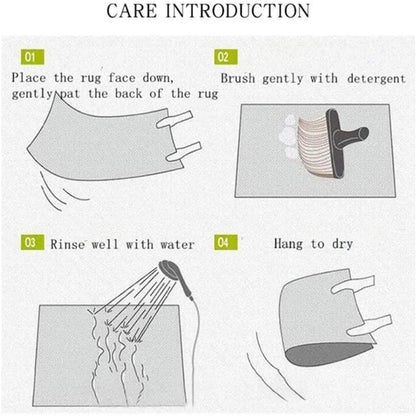 CARE INTRODUCTION

01 Place the rug face down, gently pat the back of the rug

02 Brush gently with detergent

03 Rinse well with water

04 Hang to dry